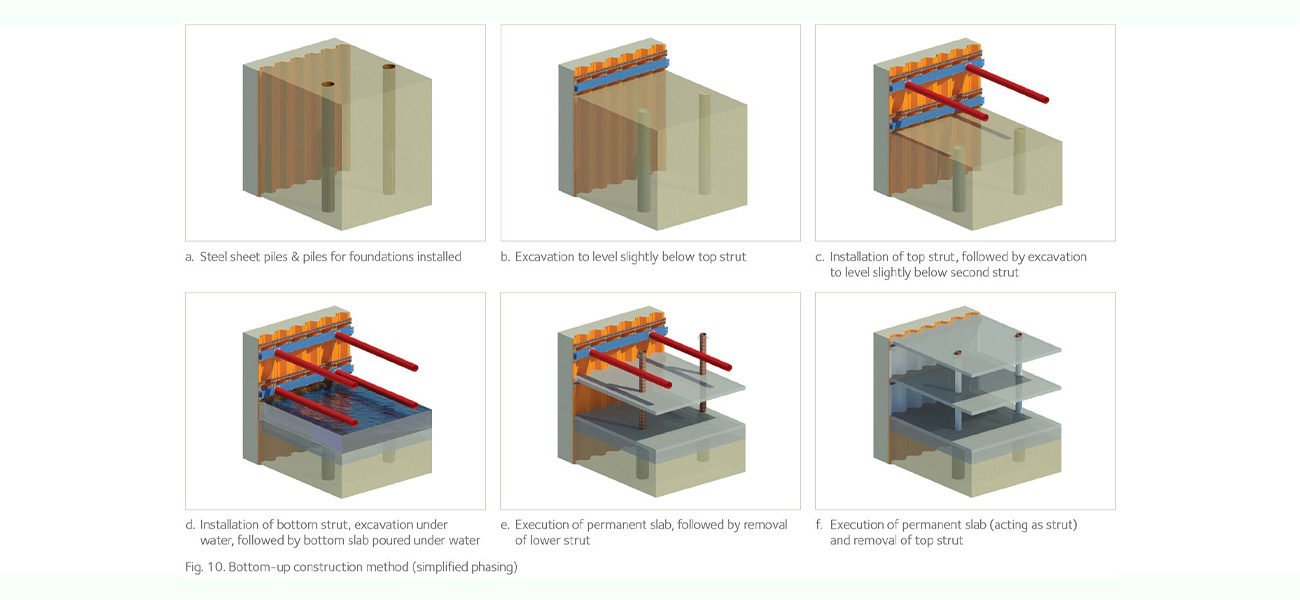 a. Steel sheet piles & piles for foundations installed

b. Excavation to level slightly below top strut

c. Installation of top strut, followed by excavation to level slightly below second strut

d. Installation of bottom strut, excavation under water, followed by bottom slab poured under water

e. Execution of permanent slab, followed by removal of lower strut

f. Execution of permanent slab (acting as strut) and removal of top strut

Fig. 10. Bottom-up construction method (simplified phasing)